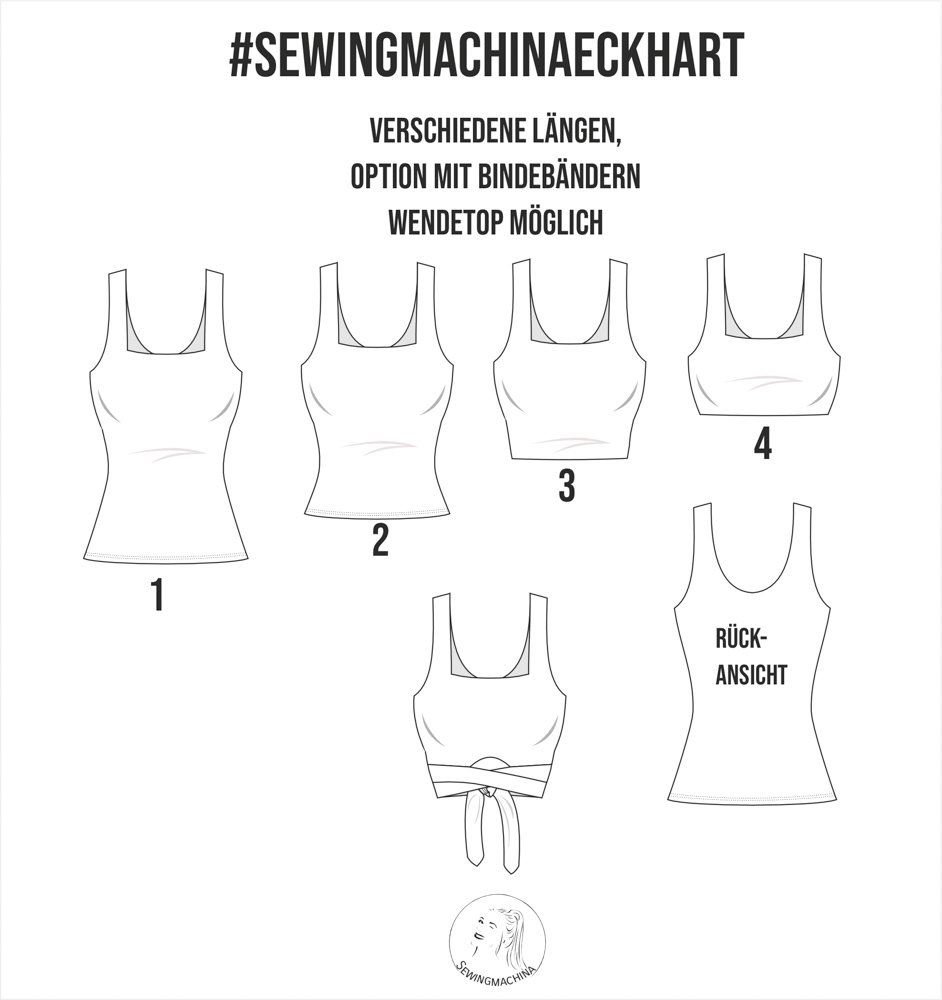 #SEWINGMACHINAECKHART

VERSCHIEDENE LÄNGEN,
OPTION MIT BINDEBÄNDERN
WENDETOP MÖGLICH

1

2

3

4

RÜCK-
ANSICHT

SEWINGMACHINA